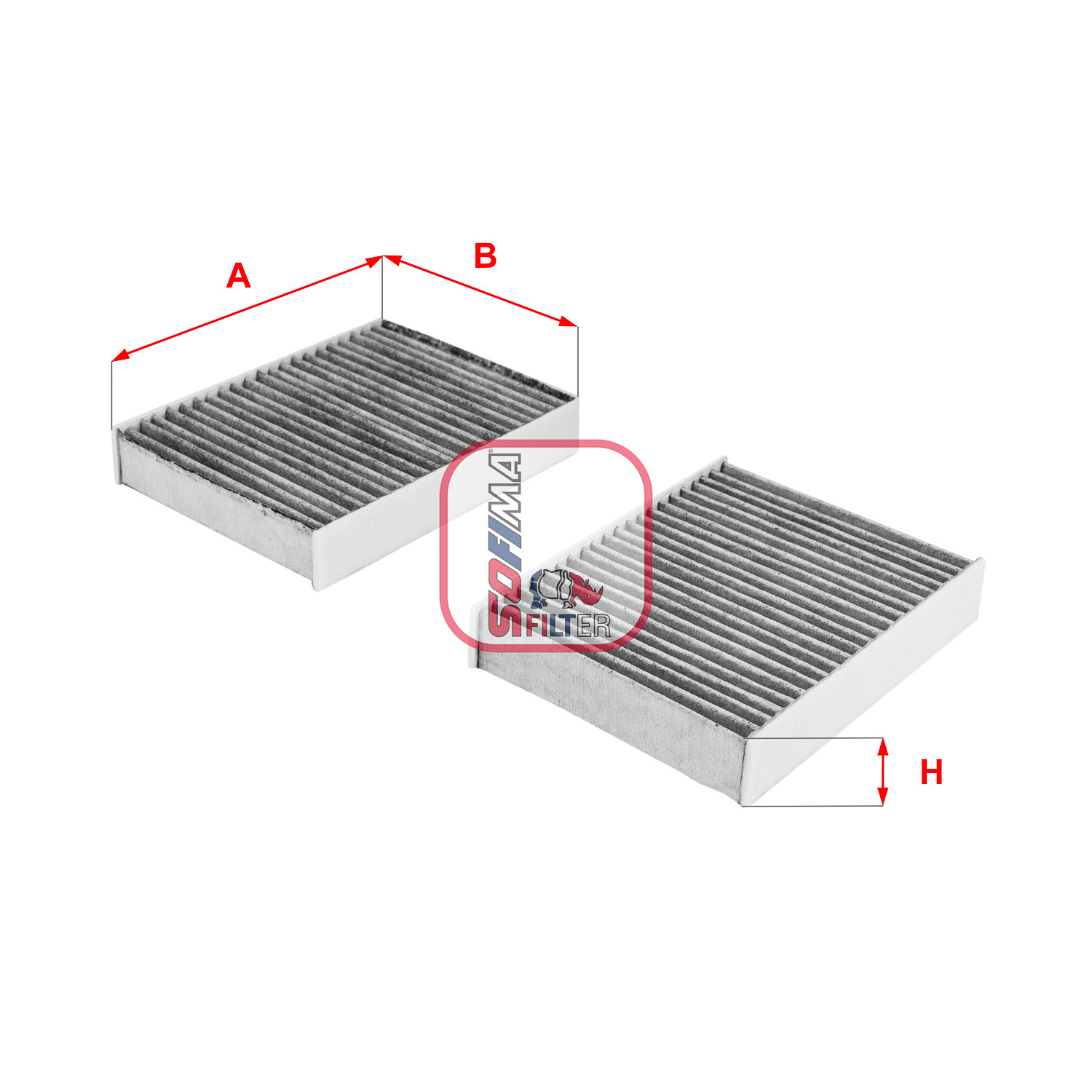 A
B
SOFIMA
FILTER
H