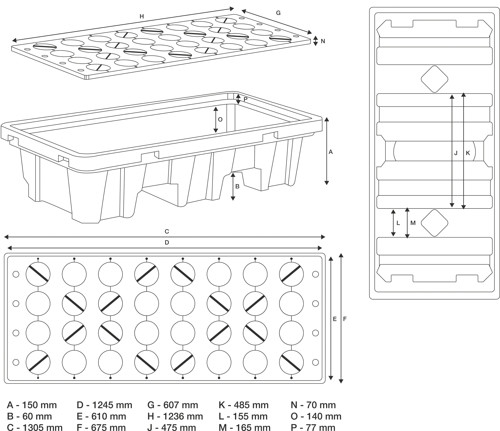 H
G
N
P
O
A
B
J
K
L
M
C
D
E
F

A - 150 mm
B - 60 mm
C - 1305 mm

D - 1245 mm
E - 610 mm
F - 675 mm

G - 607 mm
H - 1236 mm
J - 475 mm

K - 485 mm
L - 155 mm
M - 165 mm

N - 70 mm
O - 140 mm
P - 77 mm